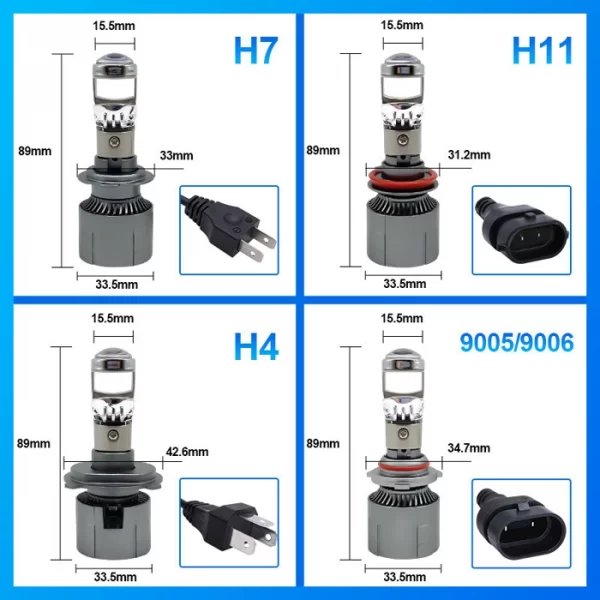 15.5mm
H7
89mm
33mm
33.5mm

15.5mm
H11
89mm
31.2mm
33.5mm

15.5mm
H4
89mm
42.6mm
33.5mm

15.5mm
9005/9006
89mm
34.7mm
33.5mm