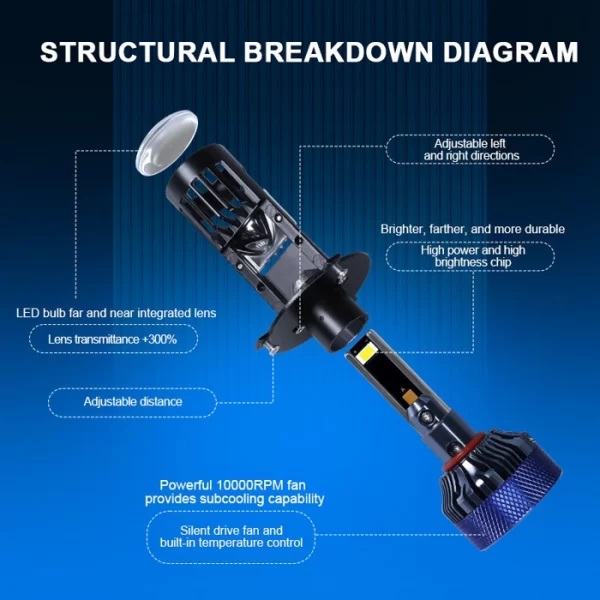 STRUCTURAL BREAKDOWN DIAGRAM

Adjustable left and right directions

Brighter, farther, and more durable

High power and high brightness chip

LED bulb far and near integrated lens

Lens transmittance +300%

Adjustable distance

Powerful 10000RPM fan provides subcooling capability

Silent drive fan and built-in temperature control