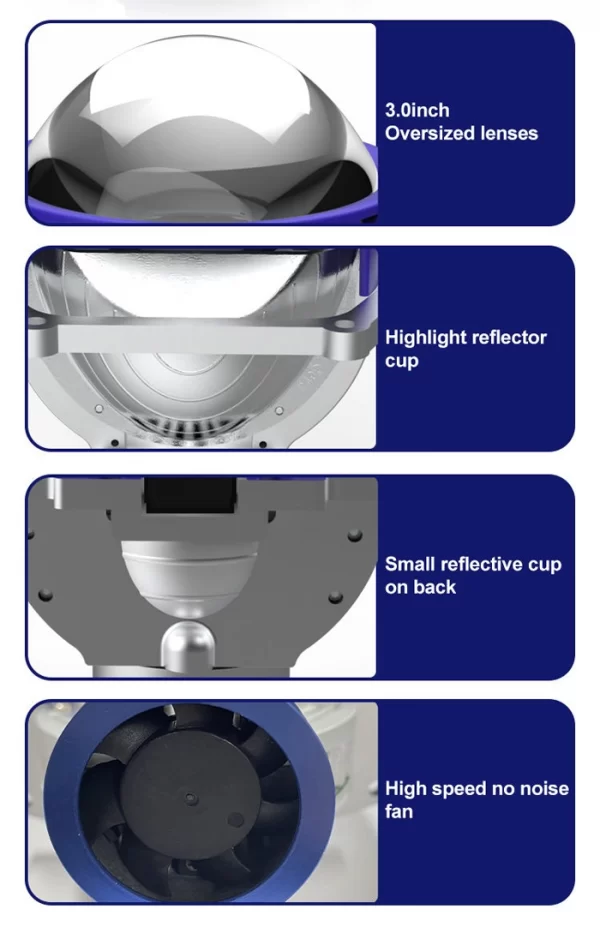 3.0inch
Oversized lenses

Highlight reflector cup

Small reflective cup on back

High speed no noise fan