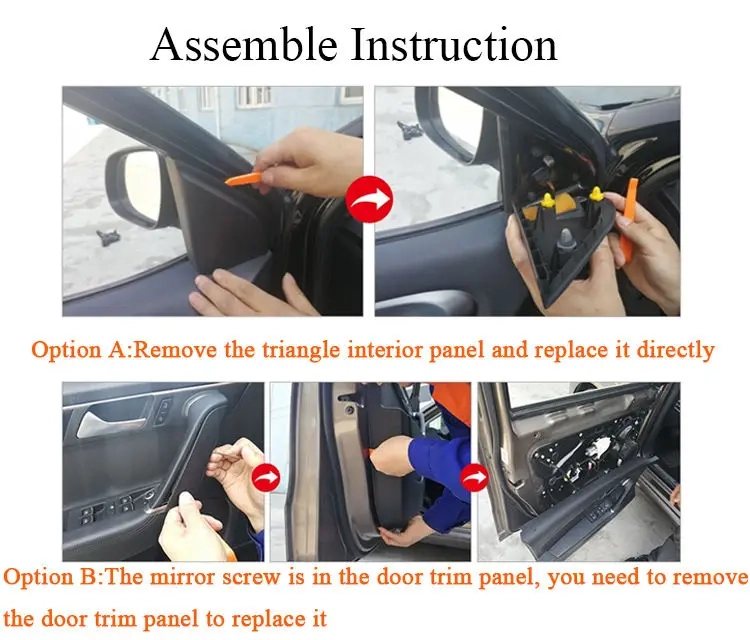 Assemble Instruction

Option A:Remove the triangle interior panel and replace it directly

Option B:The mirror screw is in the door trim panel, you need to remove the door trim panel to replace it